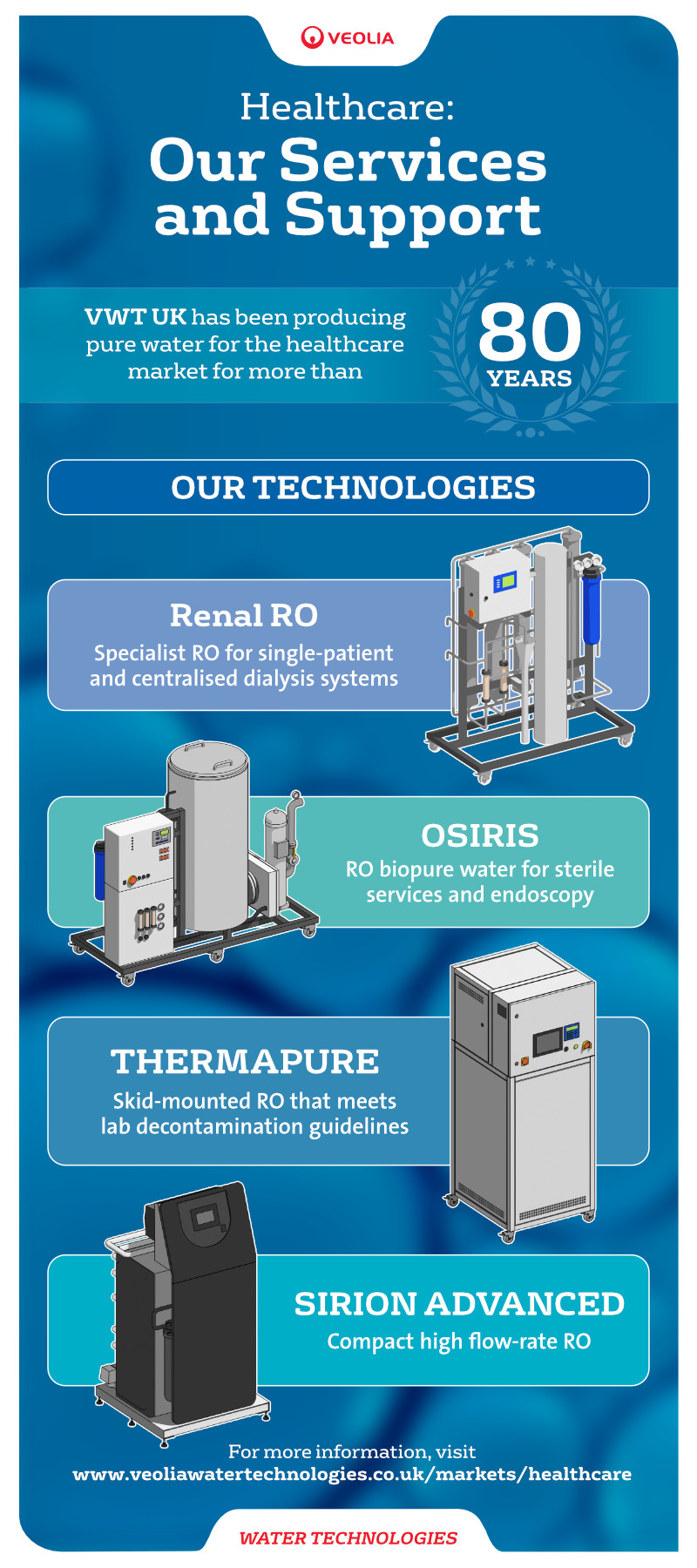 VEOLIA

Healthcare:
Our Services and Support

VWT UK has been producing pure water for the healthcare market for more than

80 YEARS

OUR TECHNOLOGIES

Renal RO
Specialist RO for single-patient and centralised dialysis systems

OSIRIS
RO biopure water for sterile services and endoscopy

THERMAPURE
Skid-mounted RO that meets lab decontamination guidelines

SIRION ADVANCED
Compact high flow-rate RO

For more information, visit
www.veoliawatertechnologies.co.uk/markets/healthcare

WATER TECHNOLOGIES